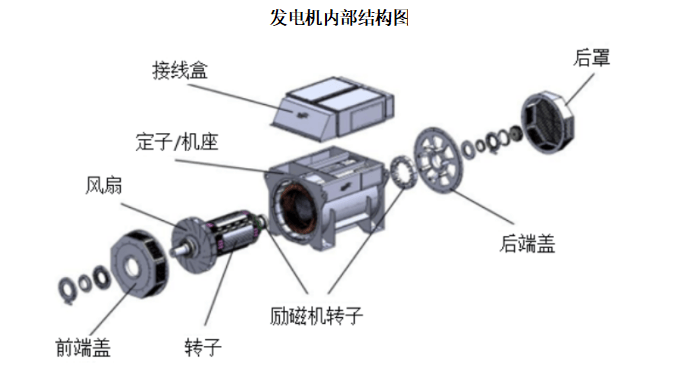 发电机内部结构图

接线盒

后罩

定子/机座

风扇

后端盖

励磁机转子

前端盖

转子